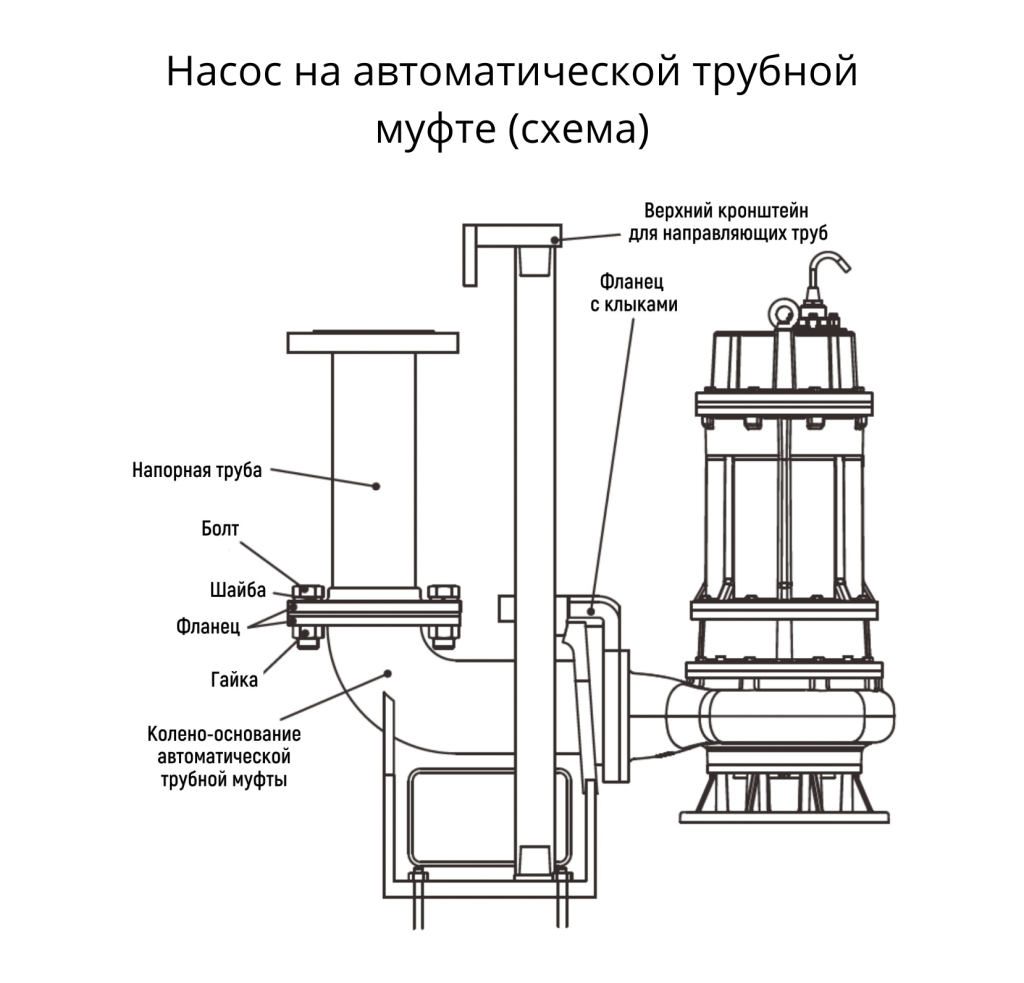 Насос на автоматической трубной муфте (схема)

Верхний кронштейн для направляющих труб

Фланец с клыками

Напорная труба

Болт

Шайба

Фланец

Гайка

Колено-основание автоматической трубной муфты